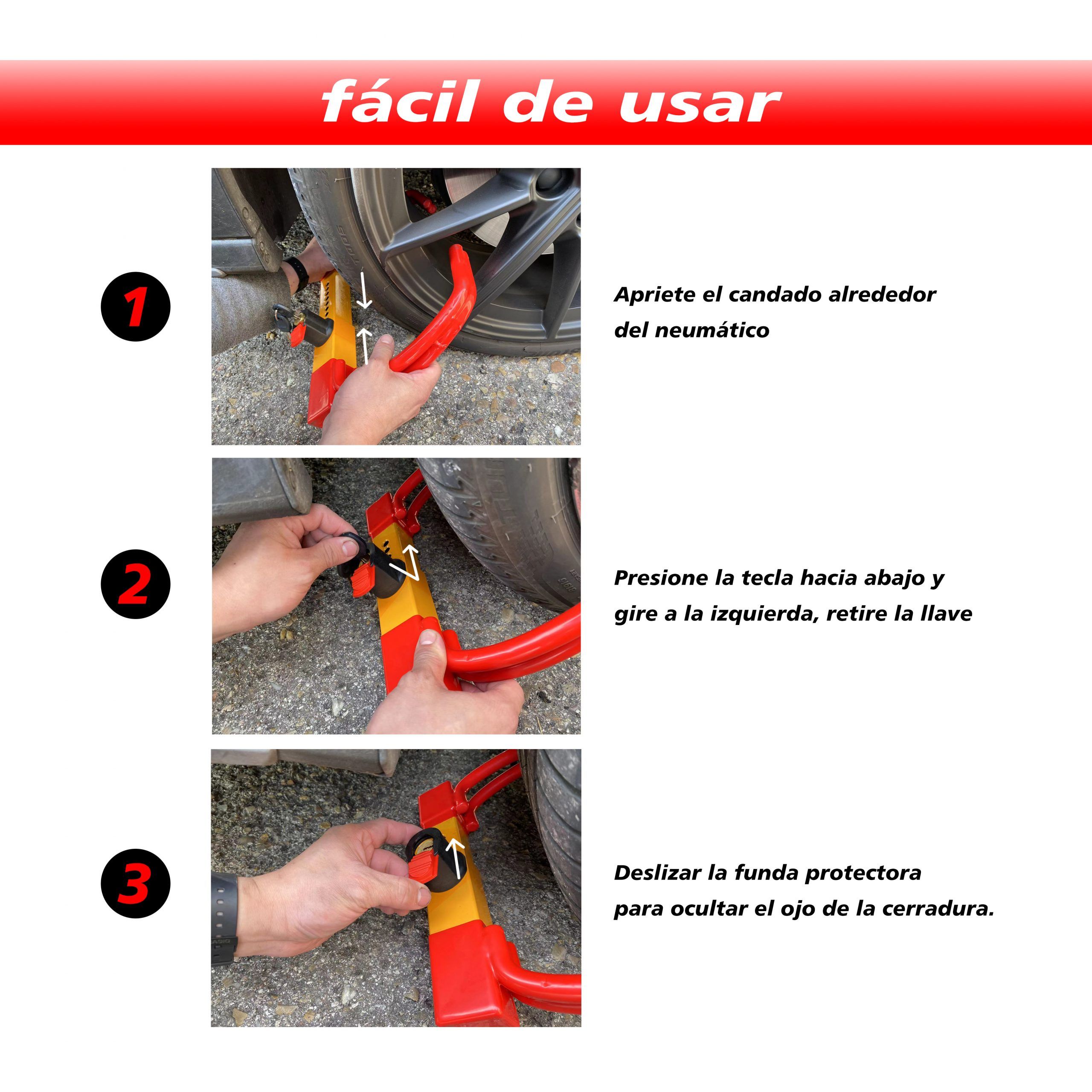 fácil de usar

1

Apriete el candado alrededor del neumático

2

Presione la tecla hacia abajo y gire a la izquierda, retire la llave

3

Deslizar la funda protectora para ocultar el ojo de la cerradura.