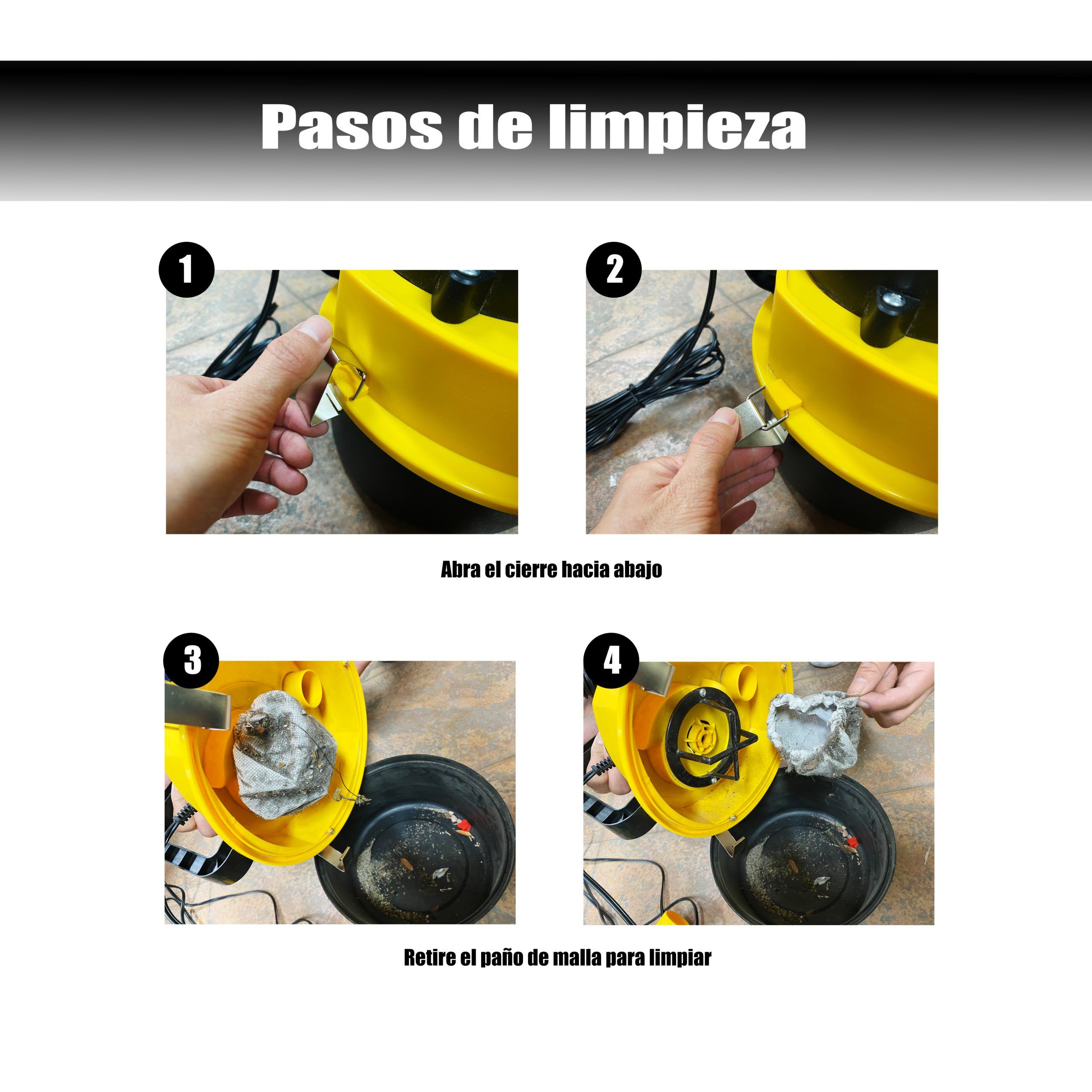 Pasos de limpieza

1

2

Abra el cierre hacia abajo

3

4

Retire el paño de malla para limpiar