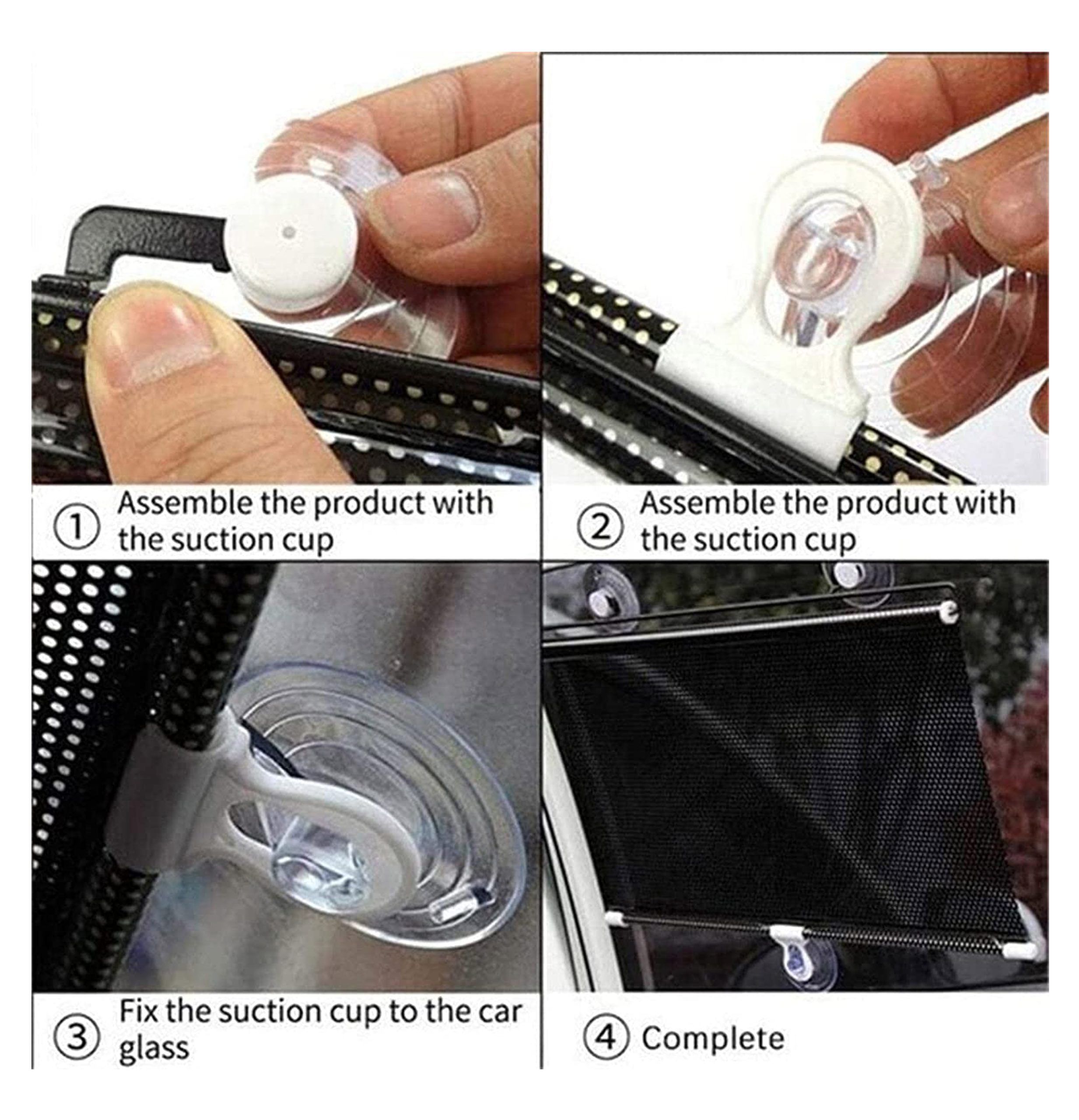 ① Assemble the product with the suction cup

② Assemble the product with the suction cup

③ Fix the suction cup to the car glass

④ Complete