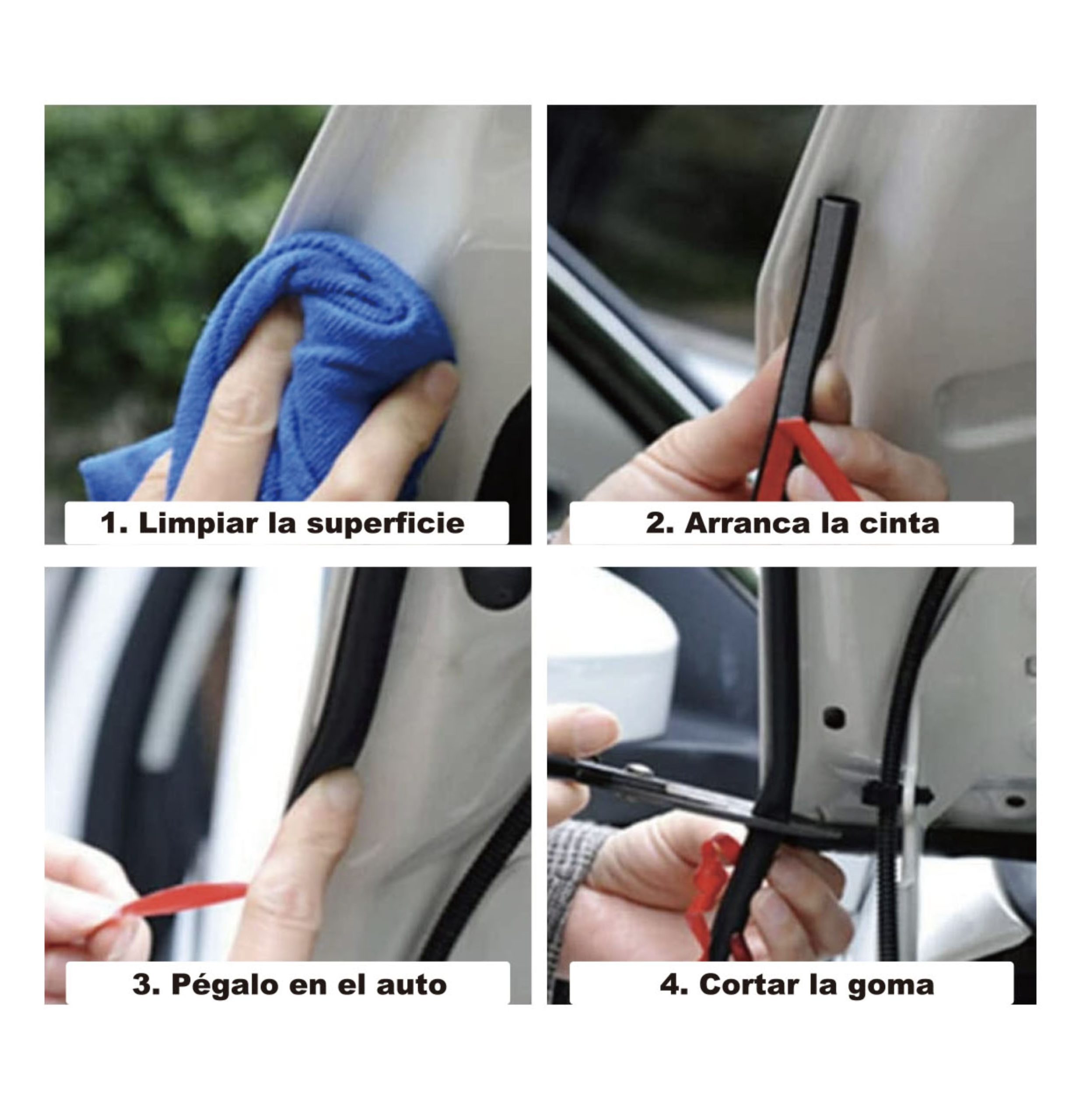 1. Limpiar la superficie

2. Arranca la cinta

3. Pégalo en el auto

4. Cortar la goma