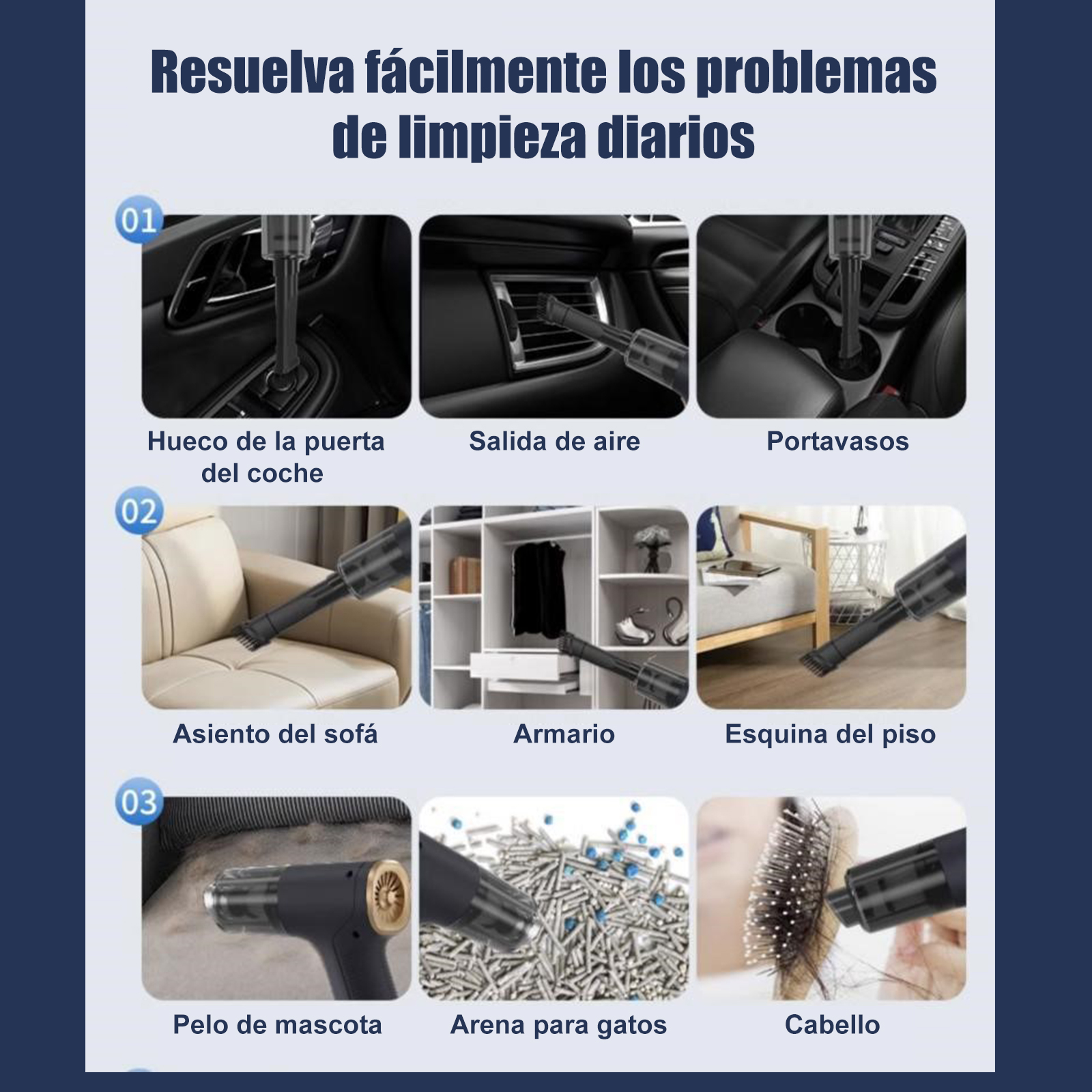 Resuelva fácilmente los problemas de limpieza diarios

01

Hueco de la puerta del coche

Salida de aire

Portavasos

02

Asiento del sofá

Armario

Esquina del piso

03

Pelo de mascota

Arena para gatos

Cabello