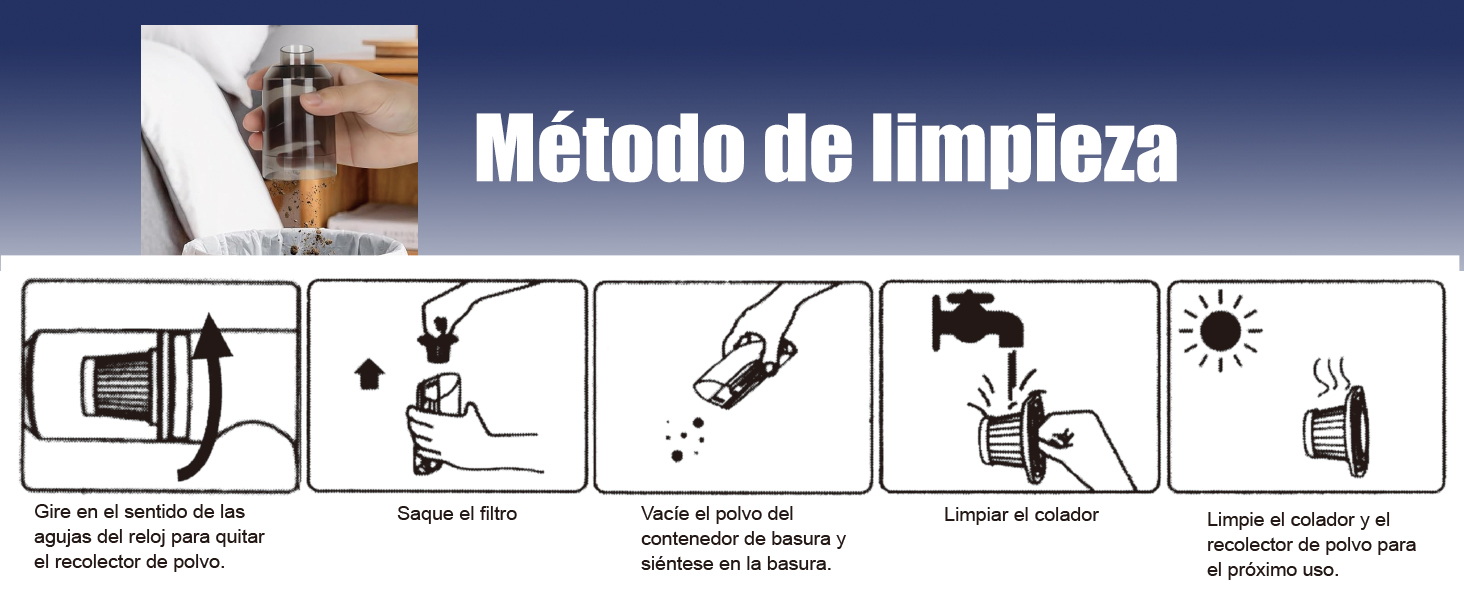 Método de limpieza

Gire en el sentido de las agujas del reloj para quitar el recolector de polvo.

Saque el filtro

Vacíe el polvo del contenedor de basura y siéntese en la basura.

Limpiar el colador

Limpie el colador y el recolector de polvo para el próximo uso.