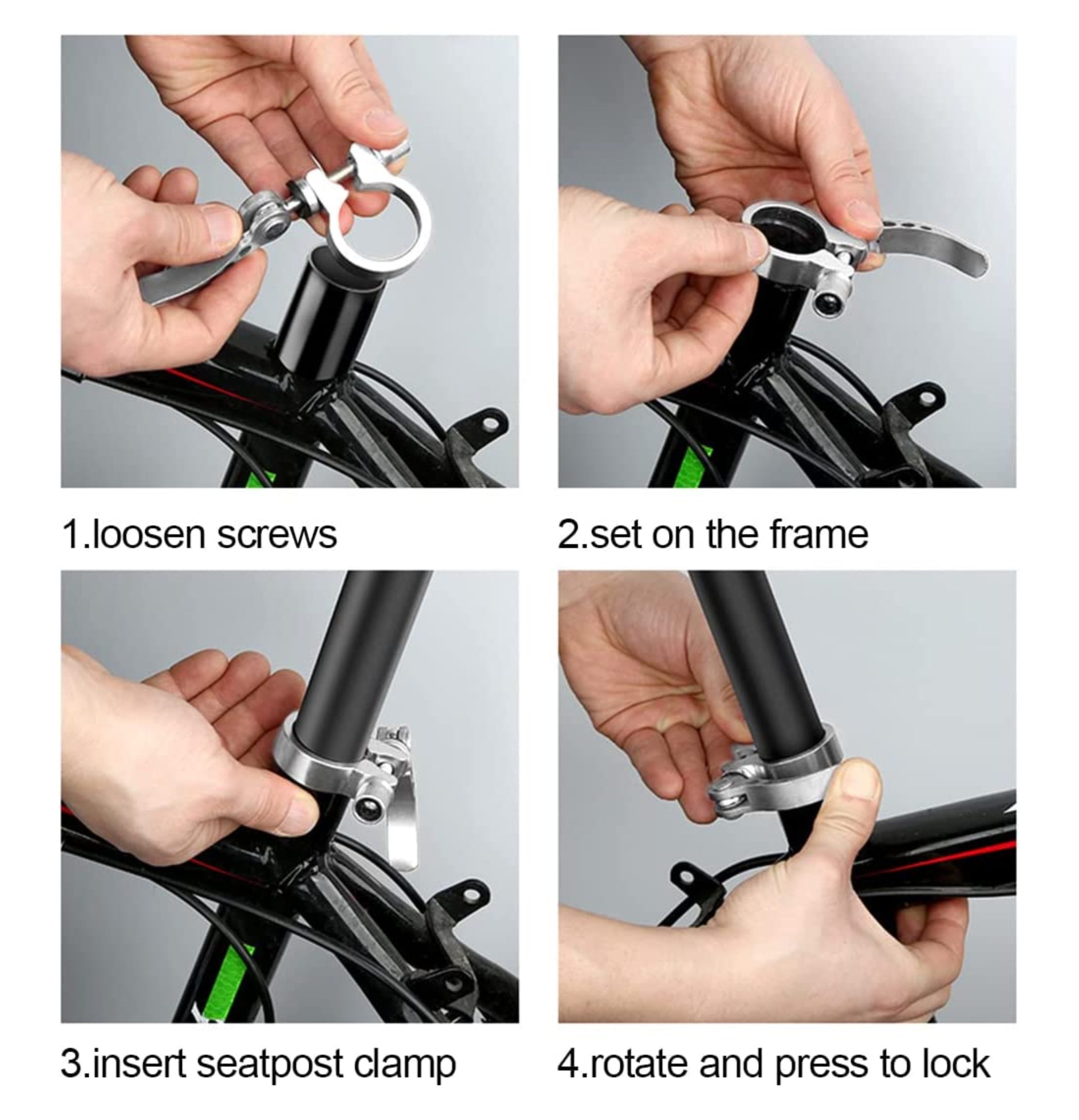 1.loosen screws

2.set on the frame

3.insert seatpost clamp

4.rotate and press to lock