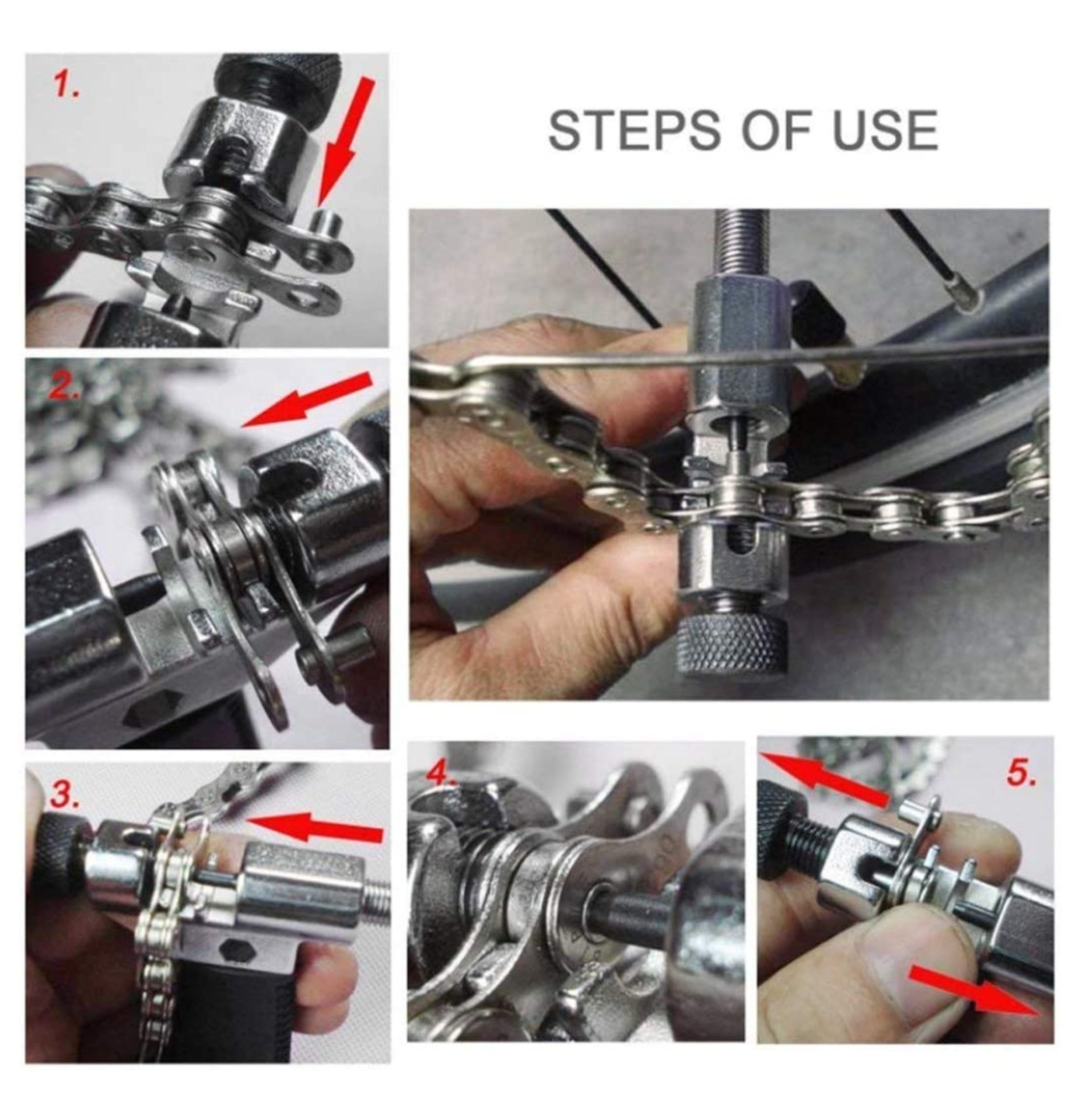 1.

STEPS OF USE

2.

3.

4.

5.