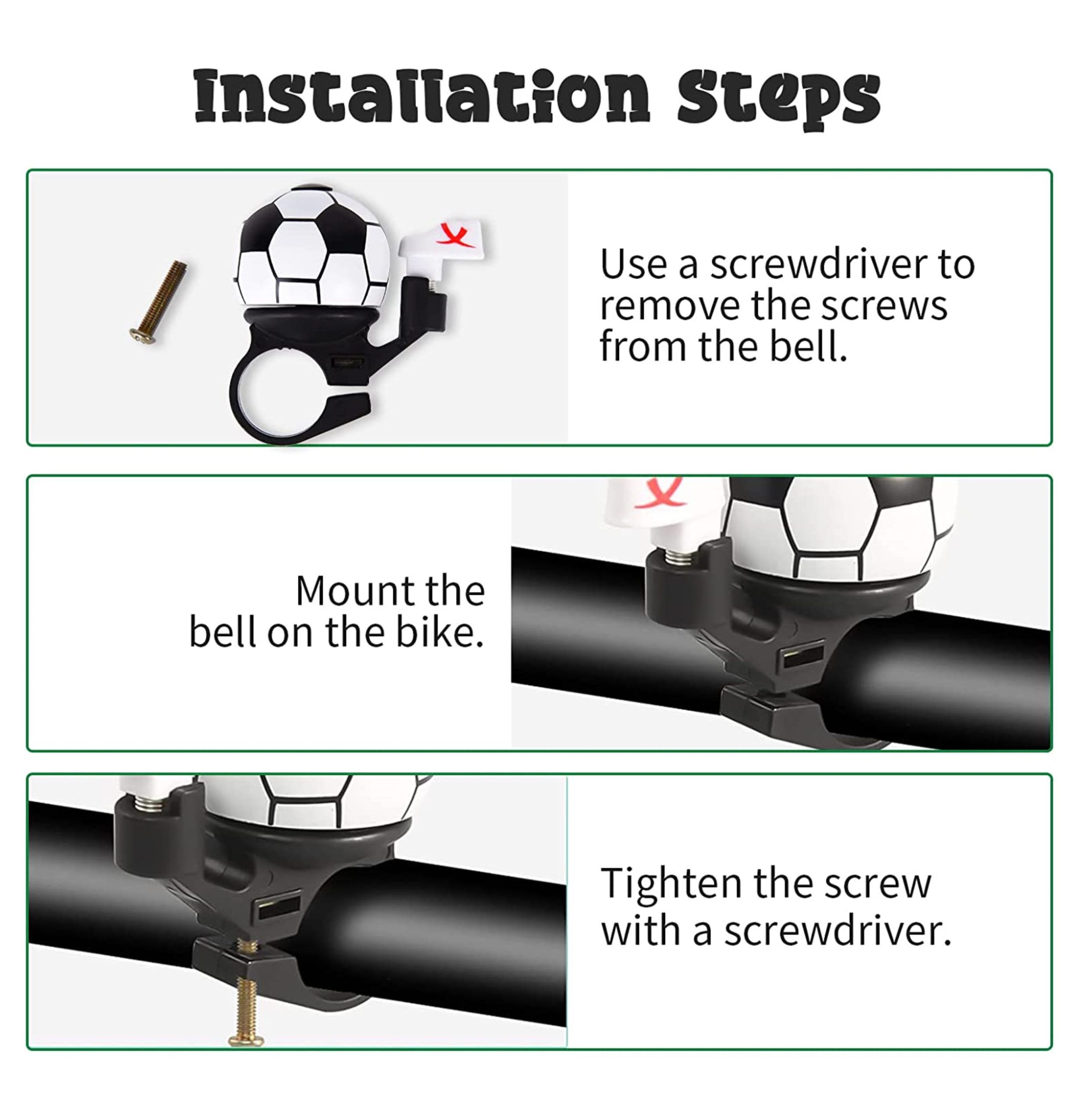 Installation Steps

Use a screwdriver to remove the screws from the bell.

Mount the bell on the bike.

Tighten the screw with a screwdriver.